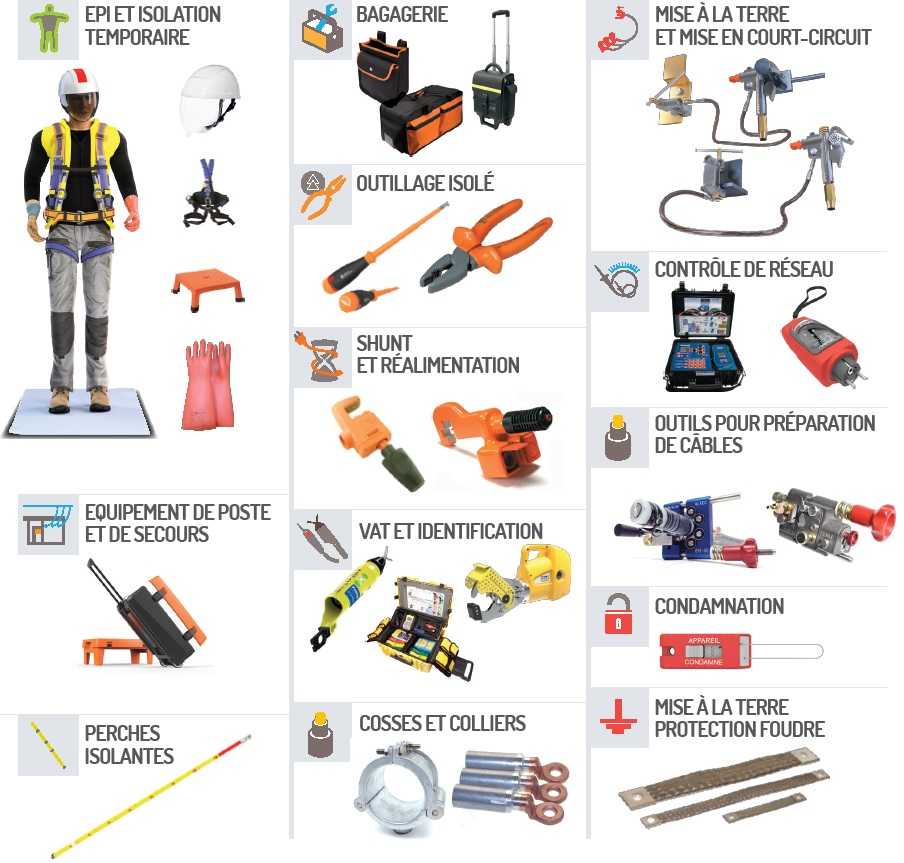 EPI ET ISOLATION TEMPORAIRE

EQUIPEMENT DE POSTE ET DE SECOURS

PERCHES ISOLANTES

BAGAGERIE

OUTILLAGE ISOLÉ

SHUNT ET RÉALIMENTATION

VAT ET IDENTIFICATION

COSSES ET COLLIERS

MISE À LA TERRE ET MISE EN COURT-CIRCUIT

CONTRÔLE DE RÉSEAU

OUTILS POUR PRÉPARATION DE CÂBLES

CONDAMNATION

APPAREIL CONDAMNE

MISE À LA TERRE PROTECTION FOUDRE